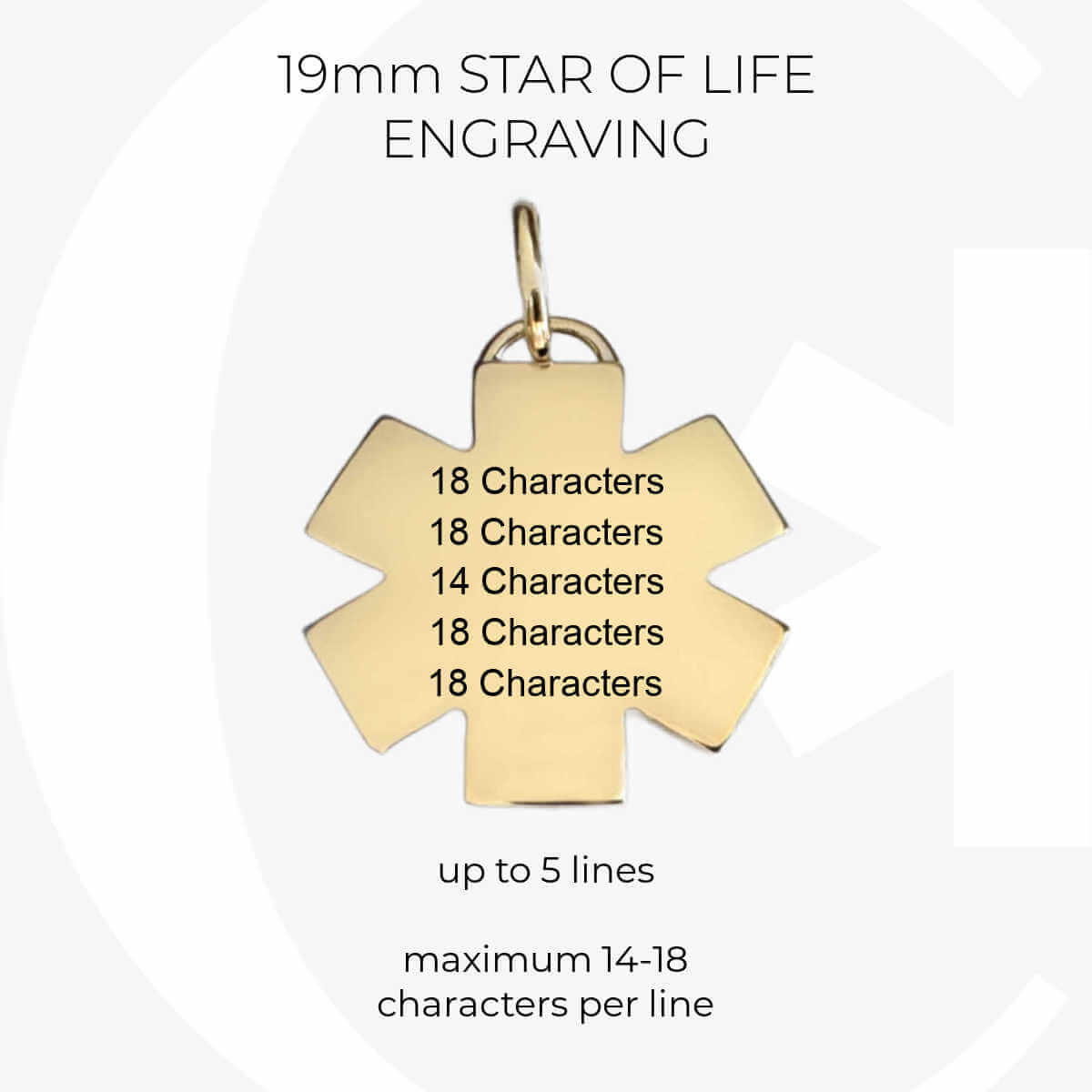 19mm STAR OF LIFE ENGRAVING

18 Characters
18 Characters
14 Characters
18 Characters
18 Characters

up to 5 lines

maximum 14-18 characters per line