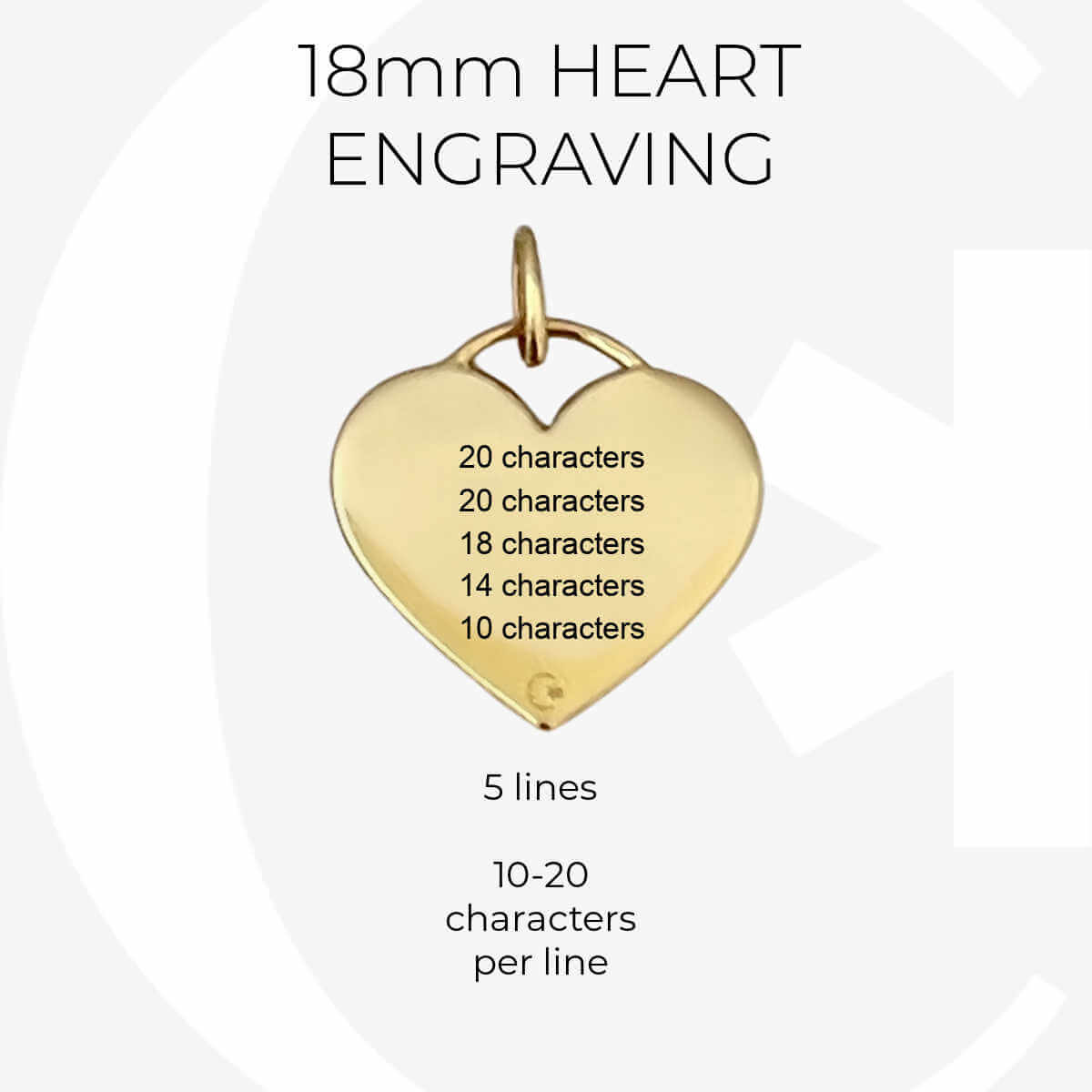 18mm HEART ENGRAVING

20 characters
20 characters
18 characters
14 characters
10 characters

5 lines

10-20 characters per line