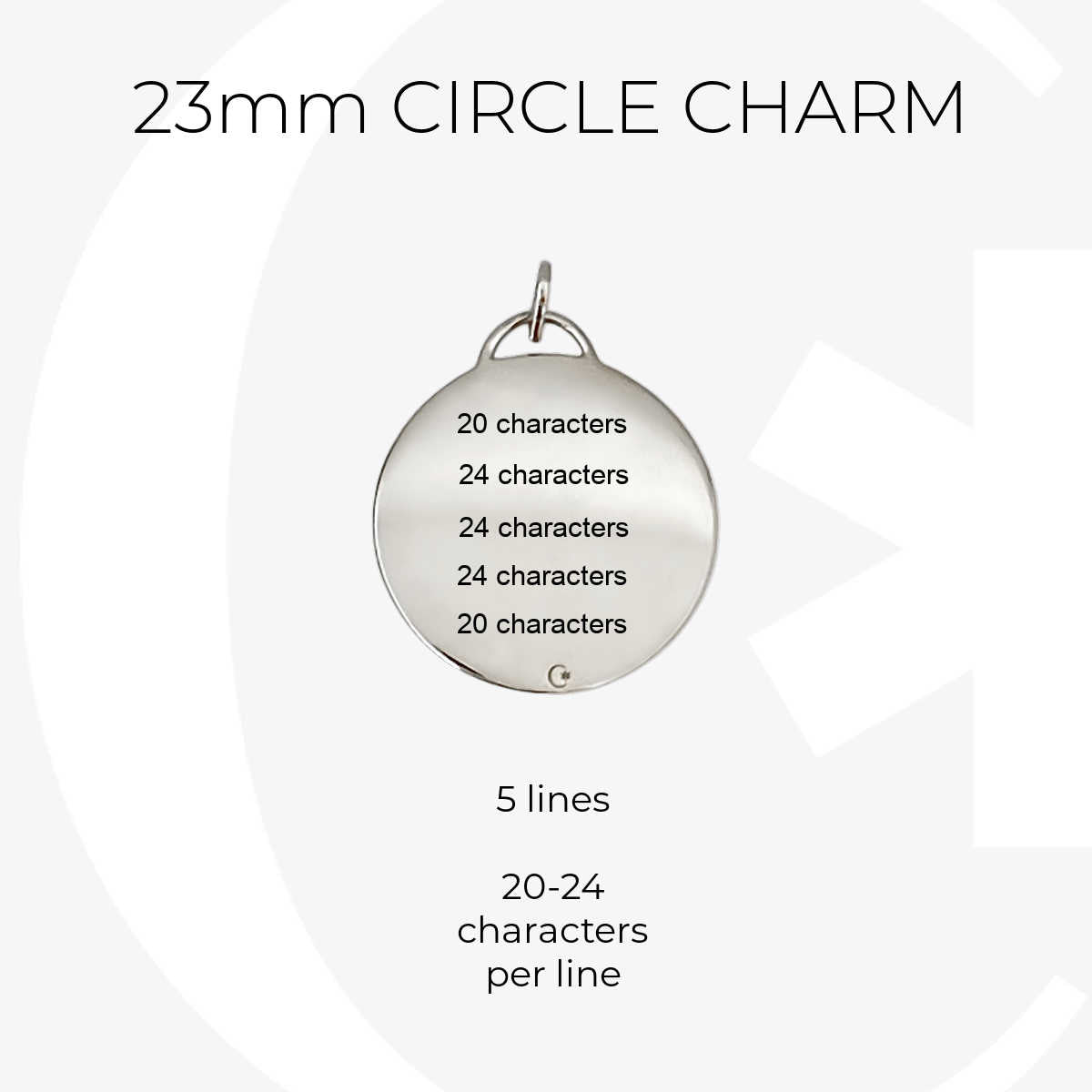 23mm CIRCLE CHARM

20 characters
24 characters
24 characters
24 characters
20 characters

5 lines

20-24 characters per line