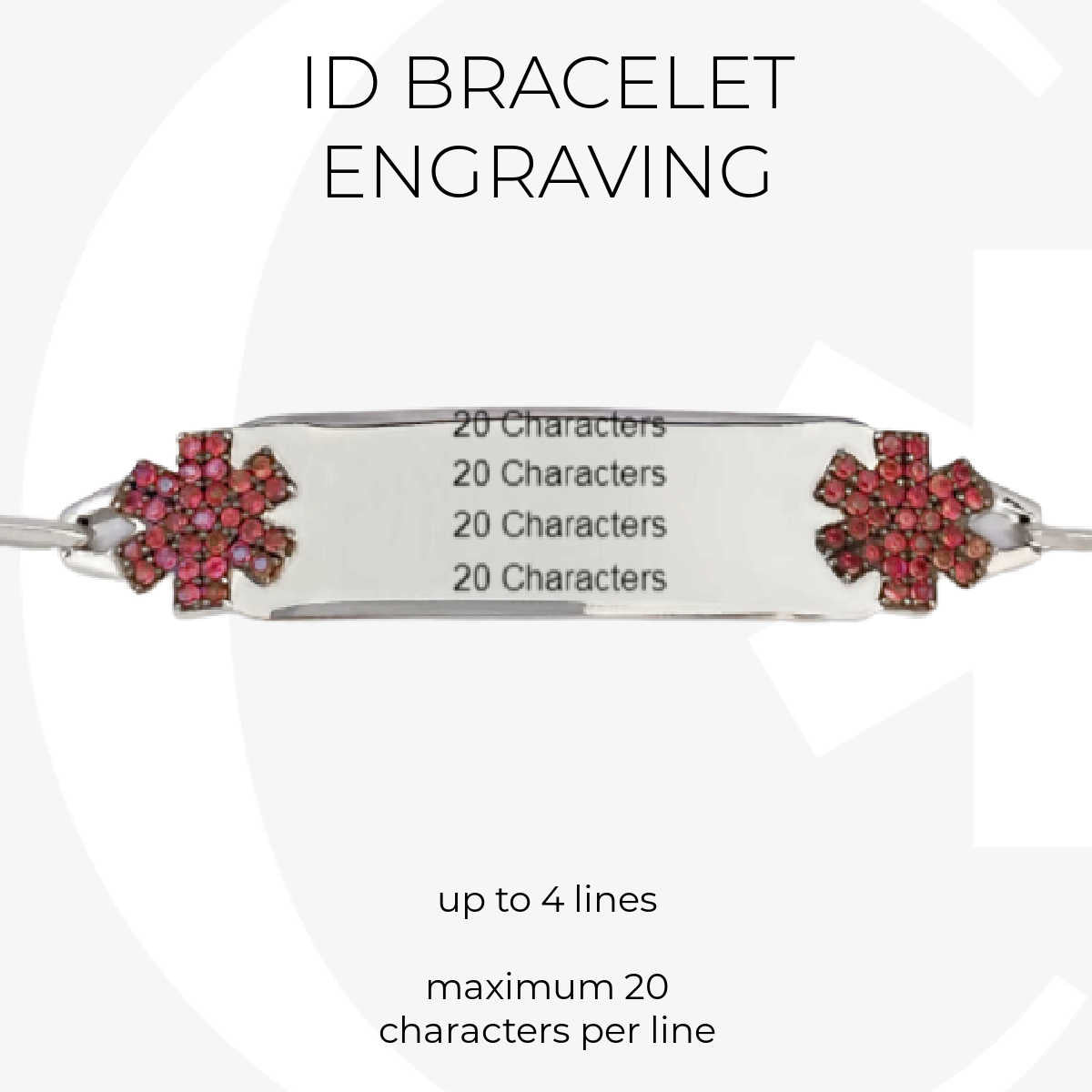 ID BRACELET ENGRAVING

20 Characters
20 Characters
20 Characters
20 Characters

up to 4 lines

maximum 20 characters per line