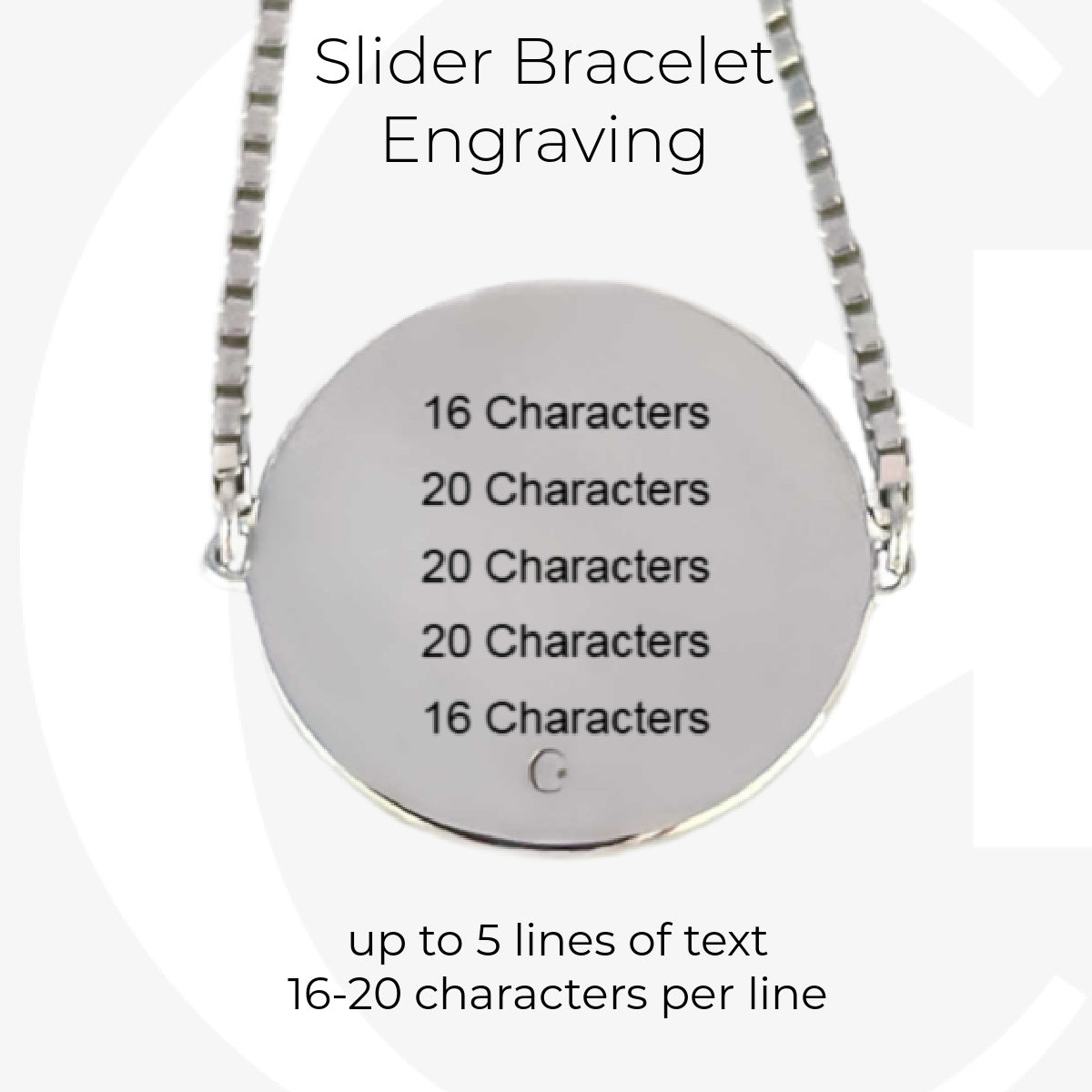 Slider Bracelet
Engraving

16 Characters
20 Characters
20 Characters
20 Characters
16 Characters

up to 5 lines of text
16-20 characters per line