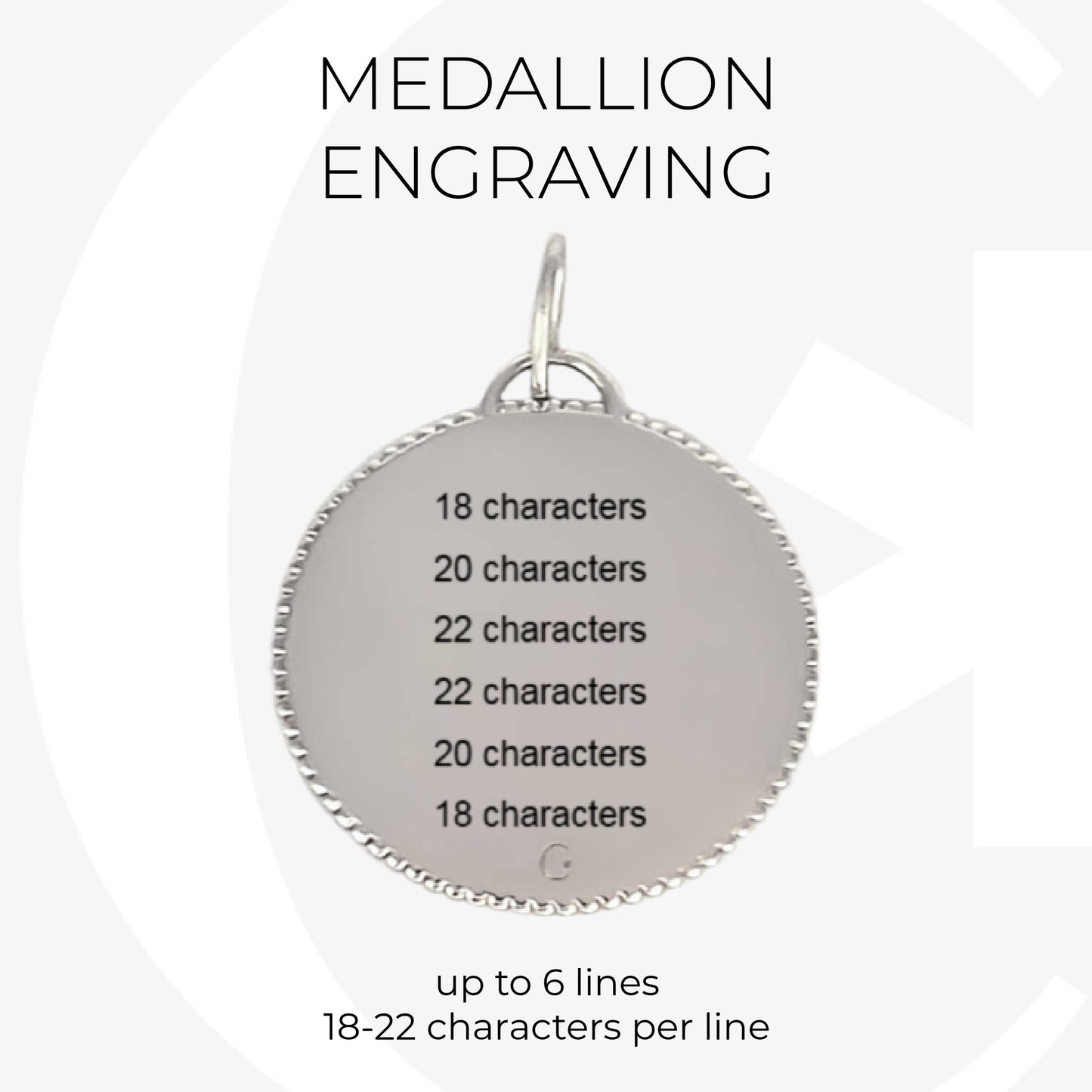 MEDALLION ENGRAVING

18 characters
20 characters
22 characters
22 characters
20 characters
18 characters
G

up to 6 lines
18-22 characters per line