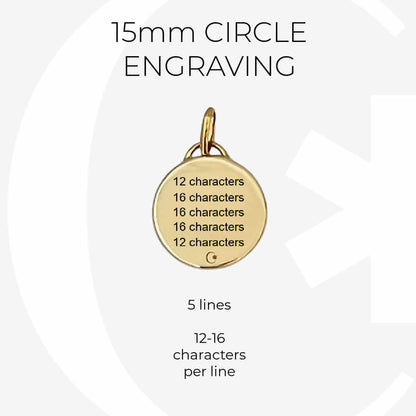 15mm CIRCLE ENGRAVING

12 characters
16 characters
16 characters
16 characters
12 characters

5 lines

12-16 characters per line