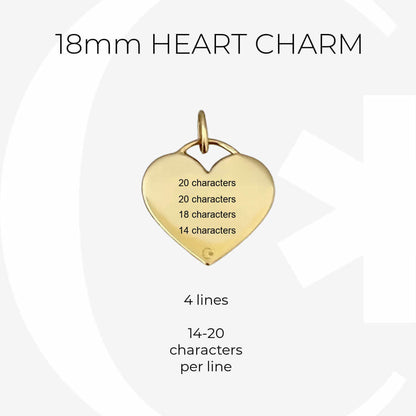 18mm HEART CHARM

20 characters
20 characters
18 characters
14 characters

4 lines

14-20 characters per line