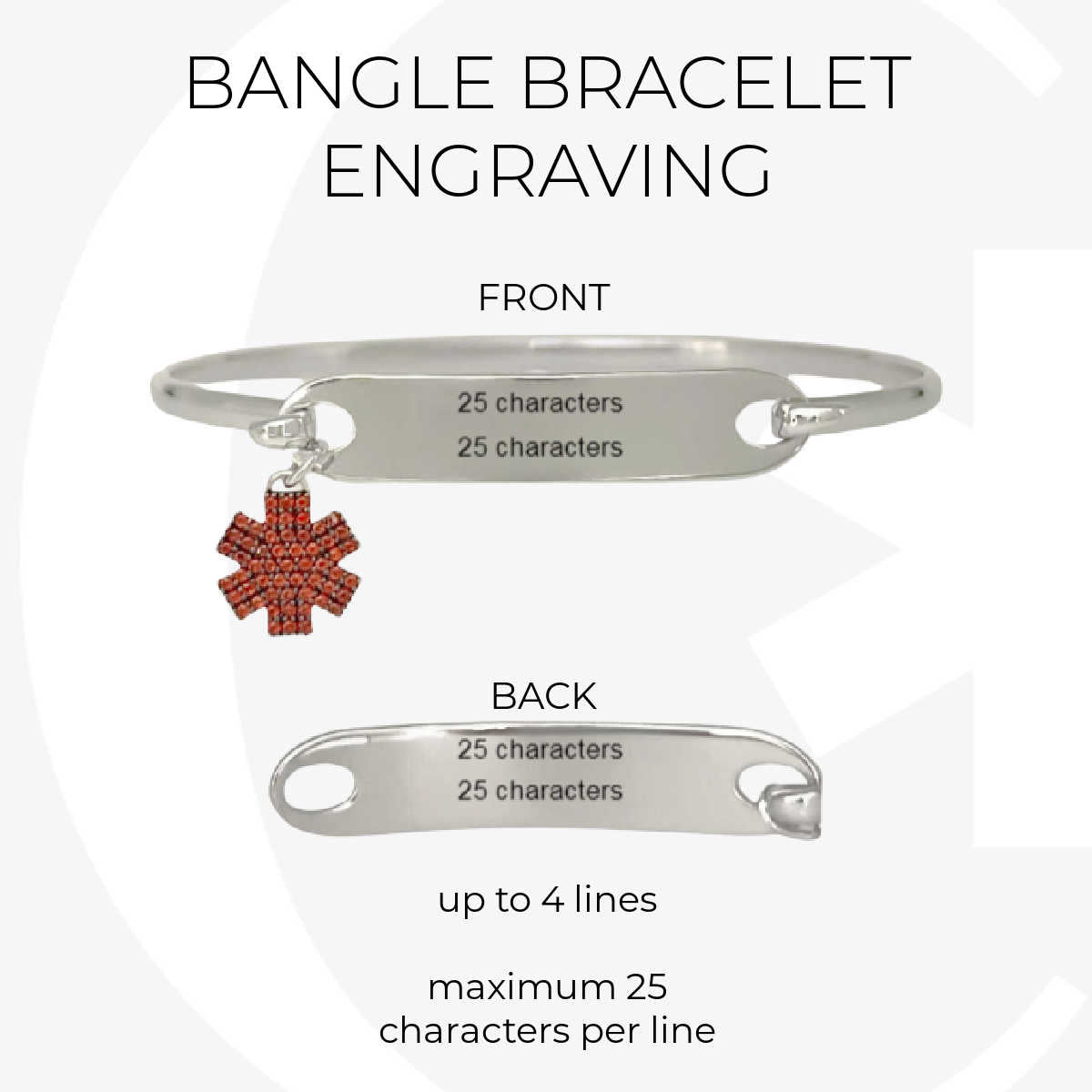 BANGLE BRACELET ENGRAVING

FRONT

25 characters
25 characters

BACK

25 characters
25 characters

up to 4 lines

maximum 25 characters per line