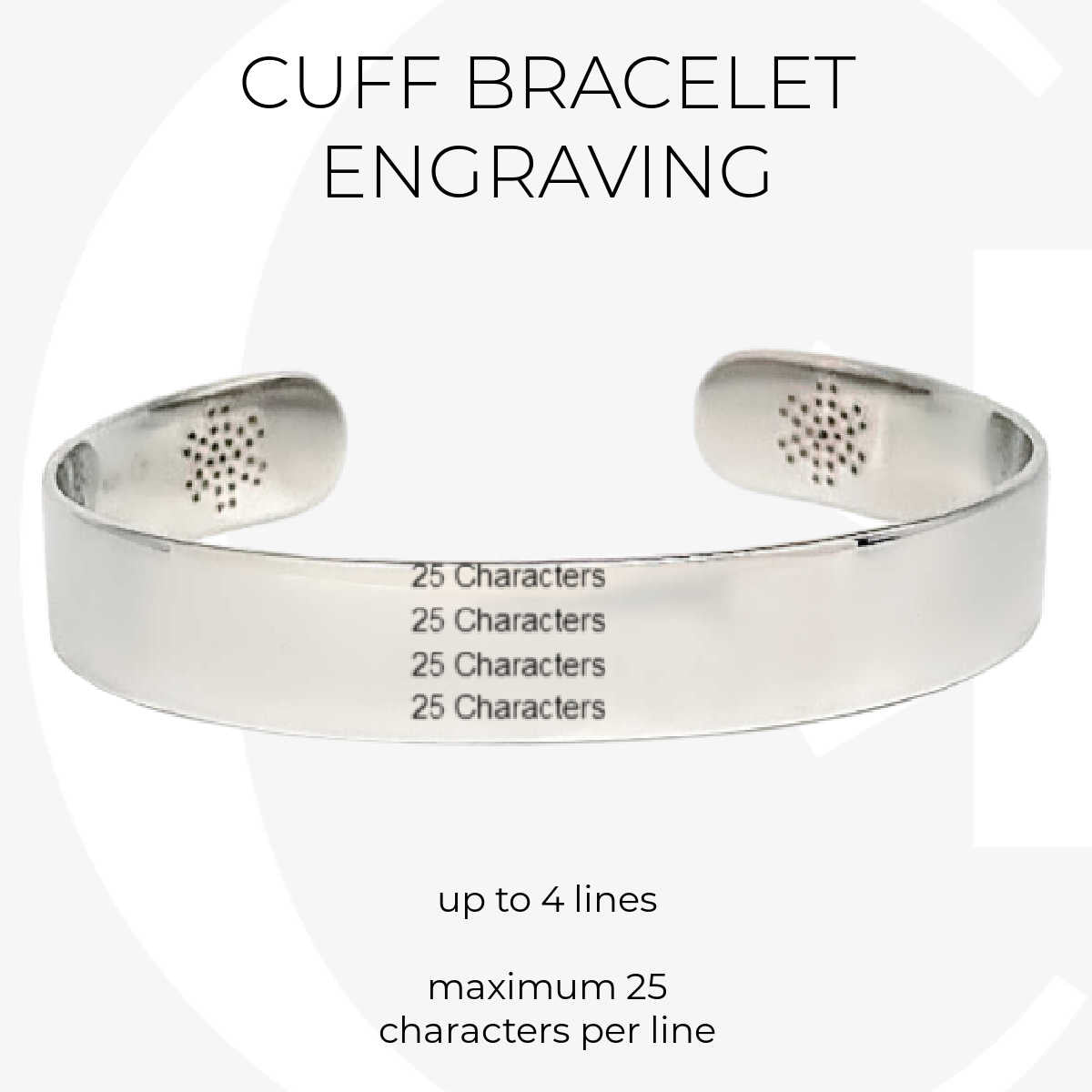 CUFF BRACELET ENGRAVING

25 Characters
25 Characters
25 Characters
25 Characters

up to 4 lines

maximum 25 characters per line