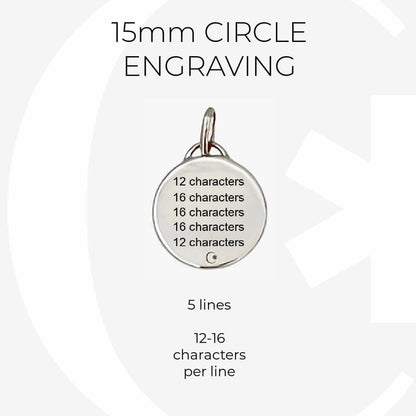 15mm CIRCLE ENGRAVING

12 characters
16 characters
16 characters
16 characters
12 characters

5 lines

12-16 characters per line