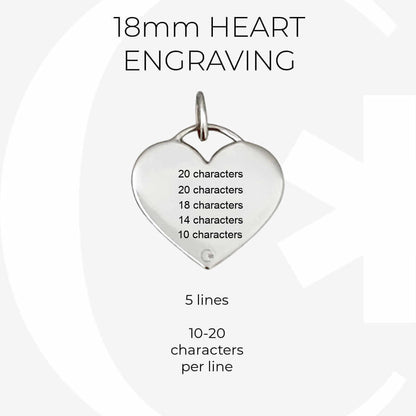 18mm HEART ENGRAVING

20 characters
20 characters
18 characters
14 characters
10 characters

5 lines

10-20 characters per line