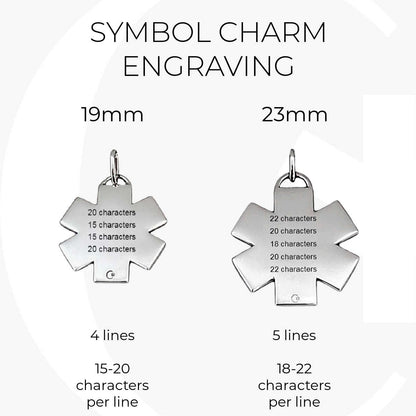 SYMBOL CHARM ENGRAVING

19mm

20 characters
15 characters
15 characters
20 characters

4 lines

15-20 characters per line

23mm

22 characters
20 characters
18 characters
20 characters
22 characters

5 lines

18-22 characters per line